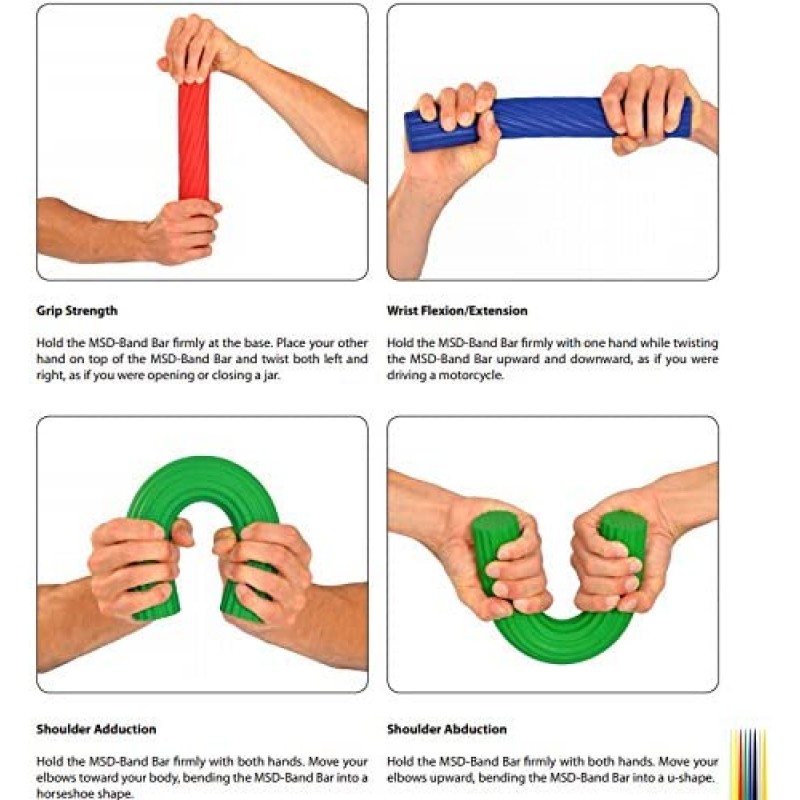 Grip Strength

Hold the MSD-Band Bar firmly at the base. Place your other hand on top of the MSD-Band Bar and twist both left and right, as if you were opening or closing a jar.

Wrist Flexion/Extension

Hold the MSD-Band Bar firmly with one hand while twisting the MSD-Band Bar upward and downward, as if you were driving a motorcycle.

Shoulder Adduction

Hold the MSD-Band Bar firmly with both hands. Move your elbows toward your body, bending the MSD-Band Bar into a horseshoe shape.

Shoulder Abduction

Hold the MSD-Band Bar firmly with both hands. Move your elbows upward, bending the MSD-Band Bar into a u-shape.